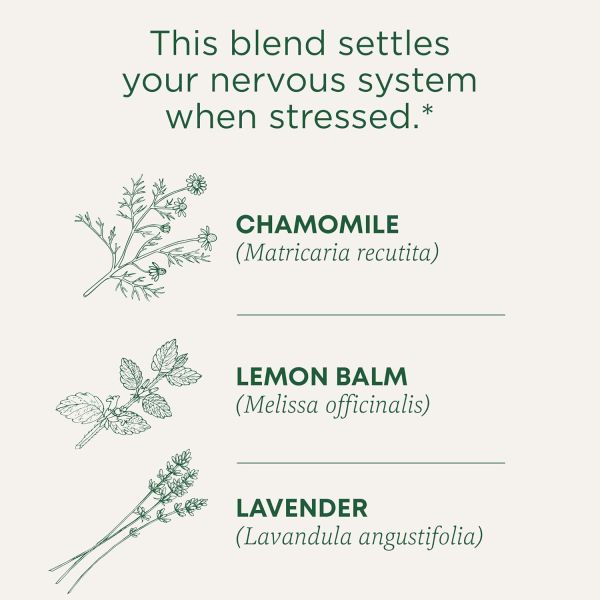 This blend settles your nervous system when stressed.*

CHAMOMILE
(Matricaria recutita)

LEMON BALM
(Melissa officinalis)

LAVENDER
(Lavandula angustifolia)